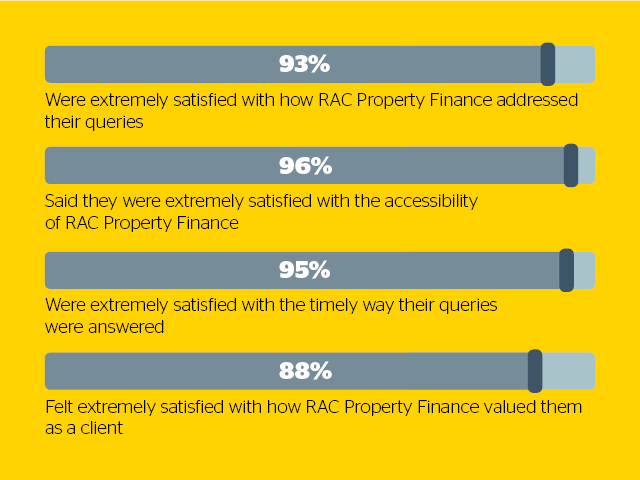 93%

Were extremely satisfied with how RAC Property Finance addressed their queries

96%

Said they were extremely satisfied with the accessibility of RAC Property Finance

95%

Were extremely satisfied with the timely way their queries were answered

88%

Felt extremely satisfied with how RAC Property Finance valued them as a client