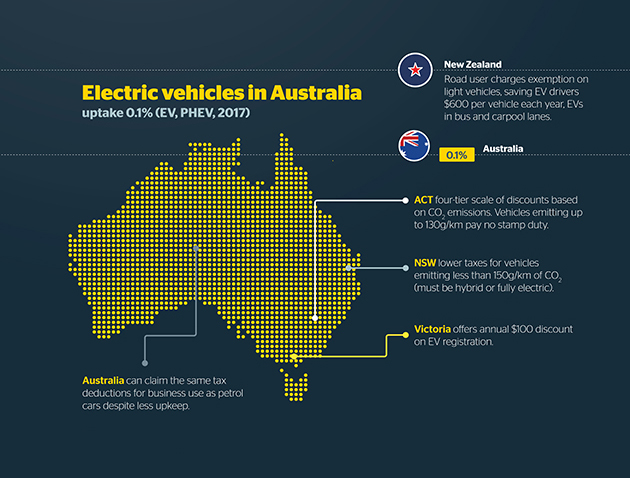 Electric vehicles in Australia
uptake 0.1% (EV, PHEV, 2017)

New Zealand
Road user charges exemption on light vehicles, saving EV drivers $600 per vehicle each year, EVs in bus and carpool lanes.

0.1% Australia

ACT four-tier scale of discounts based on $CO_2$ emissions. Vehicles emitting up to 130g/km pay no stamp duty.

NSW lower taxes for vehicles emitting less than 150g/km of $CO_2$ (must be hybrid or fully electric).

Victoria offers annual $100 discount on EV registration.

Australia can claim the same tax deductions for business use as petrol cars despite less upkeep.