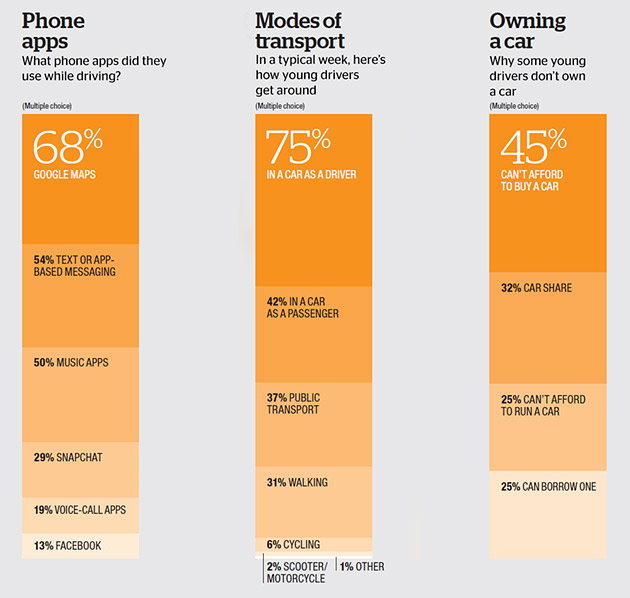 Phone apps
What phone apps did they use while driving?
(Multiple choice)

68%
GOOGLE MAPS

54% TEXT OR APP-BASED MESSAGING

50% MUSIC APPS

29% SNAPCHAT

19% VOICE-CALL APPS

13% FACEBOOK

Modes of transport
In a typical week, here's how young drivers get around
(Multiple choice)

75%
IN A CAR AS A DRIVER

42% IN A CAR AS A PASSENGER

37% PUBLIC TRANSPORT

31% WALKING

6% CYCLING

2% SCOOTER/ MOTORCYCLE

1% OTHER

Owning a car
Why some young drivers don't own a car
(Multiple choice)

45%
CAN'T AFFORD TO BUY A CAR

32% CAR SHARE

25% CAN'T AFFORD TO RUN A CAR

25% CAN BORROW ONE