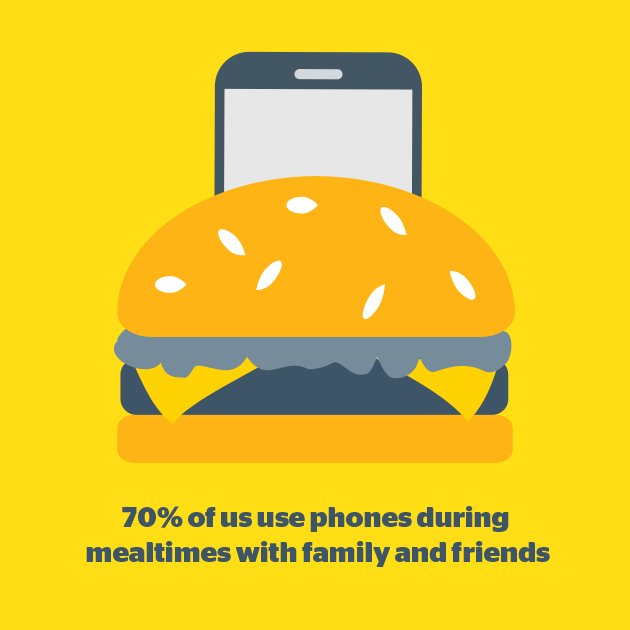 70% of us use phones during mealtimes with family and friends