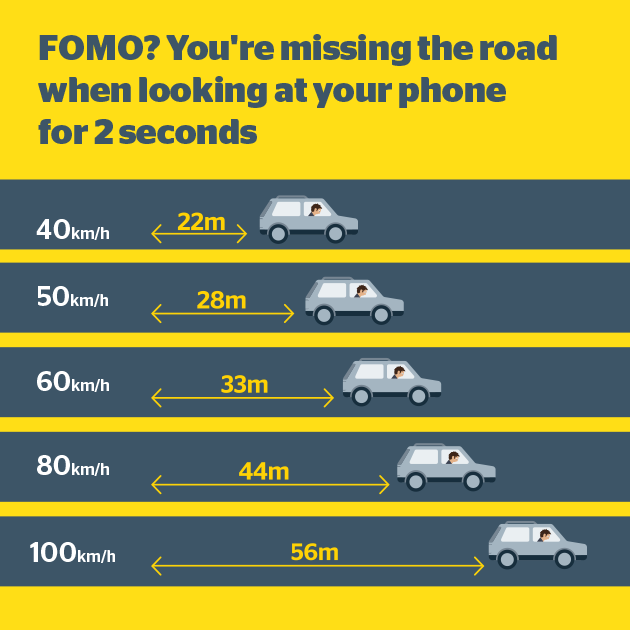 FOMO? You're missing the road when looking at your phone for 2 seconds

40km/h 22m

50km/h 28m

60km/h 33m

80km/h 44m

100km/h 56m