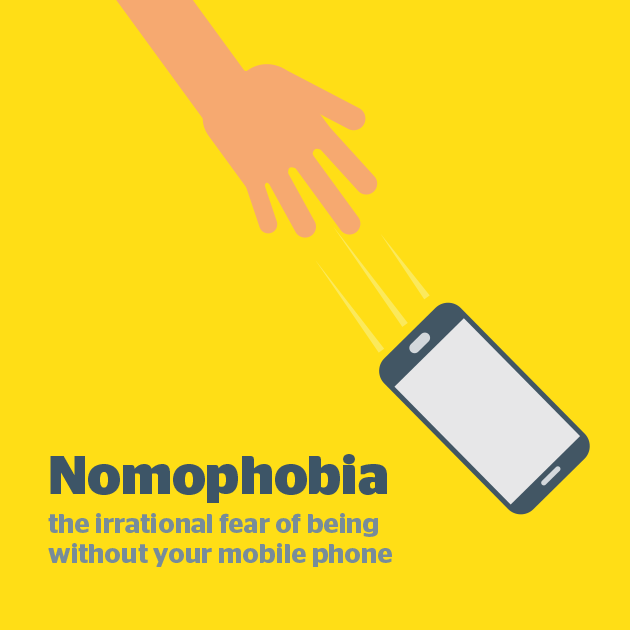 Nomophobia

the irrational fear of being without your mobile phone