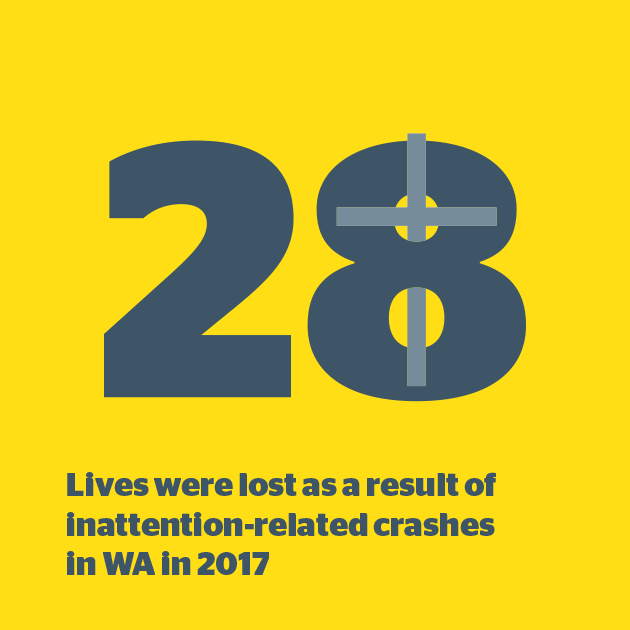 28

Lives were lost as a result of inattention-related crashes in WA in 2017