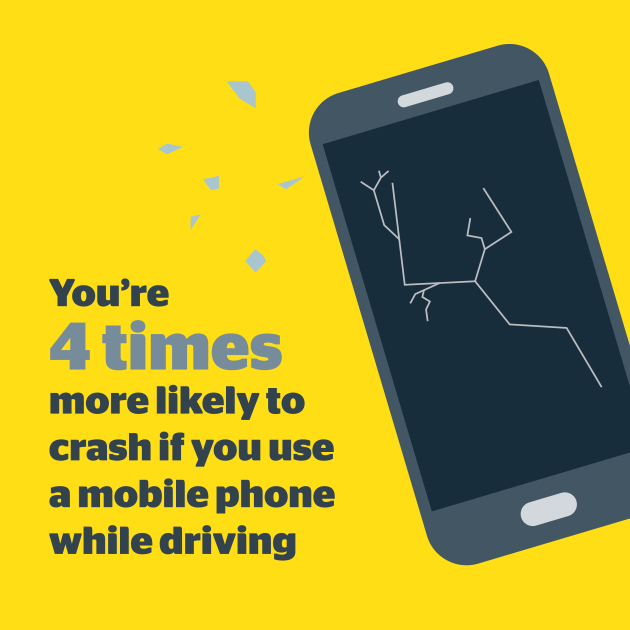 You’re
4 times
more likely to crash if you use a mobile phone while driving